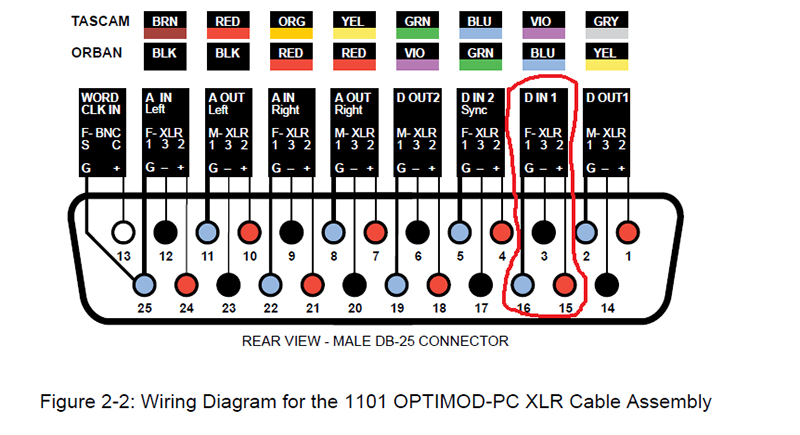 TASCAM BRN RED ORG YEL GRN BLU VIO GRY

ORBAN BLK BLK RED RED VIO GRN BLU YEL

WORD CLK IN
F- BNC
S C
G +

A IN Left
F- XLR
1 3 2
G – +

A OUT Left
M- XLR
1 3 2
G – +

A IN Right
F- XLR
1 3 2
G – +

A OUT Right
M- XLR
1 3 2
G – +

D OUT2
M- XLR
1 3 2
G – +

D IN 2 Sync
F- XLR
1 3 2
G – +

D IN 1
F- XLR
1 3 2
G – +

D OUT1
M- XLR
1 3 2
G – +

13 12 11 10 9 8 7 6 5 4 3 2 1

25 24 23 22 21 20 19 18 17 16 15 14

REAR VIEW - MALE DB-25 CONNECTOR

Figure 2-2: Wiring Diagram for the 1101 OPTIMOD-PC XLR Cable Assembly